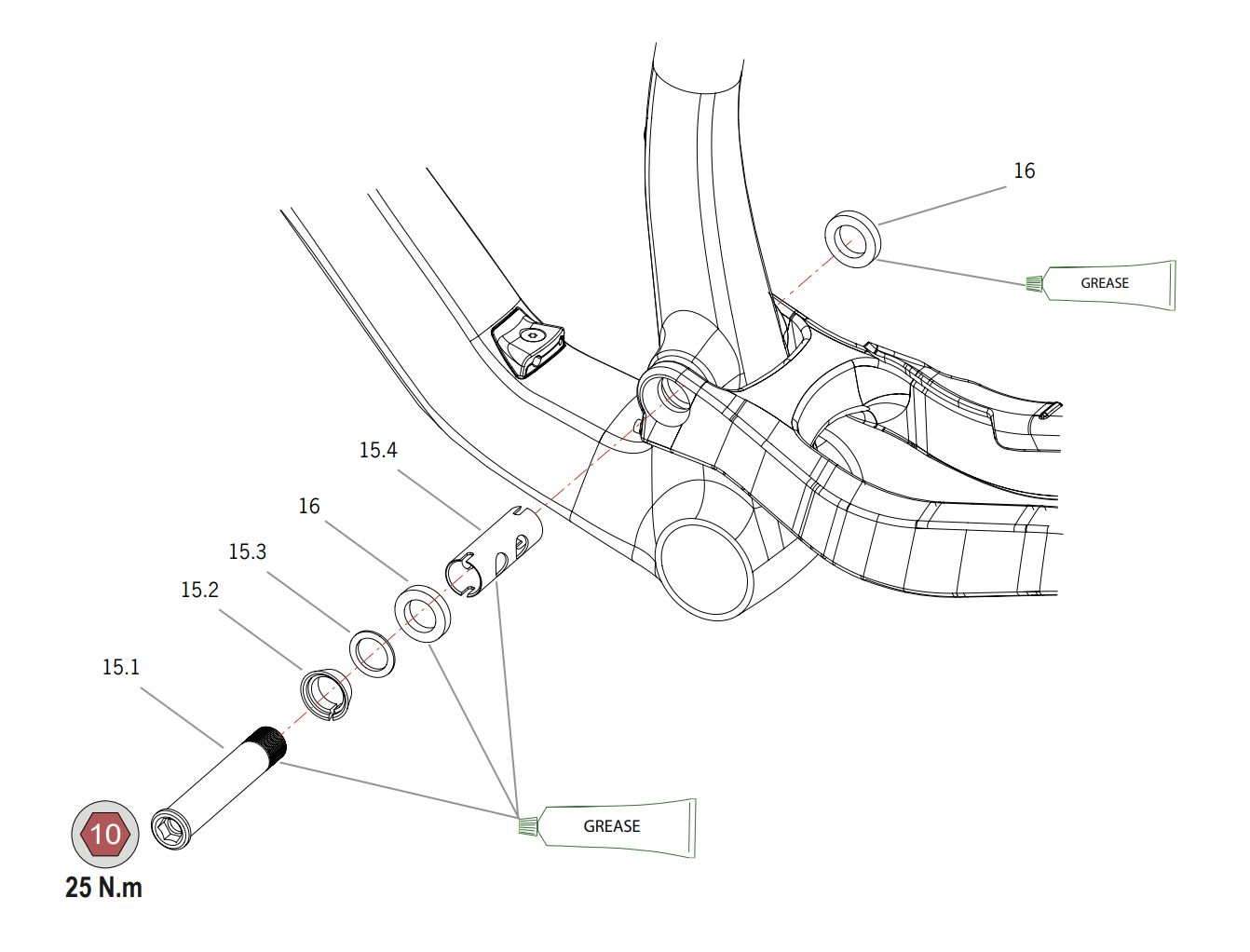 16

GREASE

15.4

16

15.3

15.2

15.1

GREASE

10

25 N.m