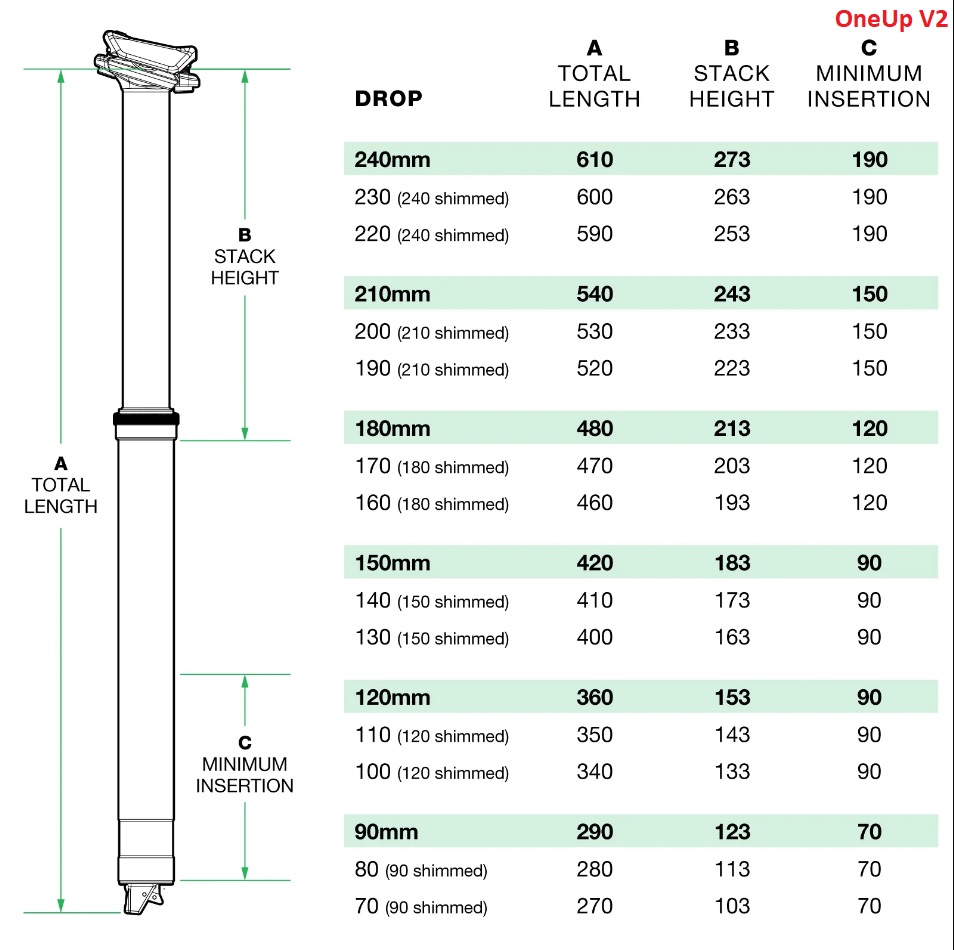 OneUp V2

B
STACK
HEIGHT

A
TOTAL
LENGTH

C
MINIMUM
INSERTION

| DROP | A TOTAL LENGTH | B STACK HEIGHT | C MINIMUM INSERTION |
|---|---|---|---|
| 240mm | 610 | 273 | 190 |
| 230 (240 shimmed) | 600 | 263 | 190 |
| 220 (240 shimmed) | 590 | 253 | 190 |
| 210mm | 540 | 243 | 150 |
| 200 (210 shimmed) | 530 | 233 | 150 |
| 190 (210 shimmed) | 520 | 223 | 150 |
| 180mm | 480 | 213 | 120 |
| 170 (180 shimmed) | 470 | 203 | 120 |
| 160 (180 shimmed) | 460 | 193 | 120 |
| 150mm | 420 | 183 | 90 |
| 140 (150 shimmed) | 410 | 173 | 90 |
| 130 (150 shimmed) | 400 | 163 | 90 |
| 120mm | 360 | 153 | 90 |
| 110 (120 shimmed) | 350 | 143 | 90 |
| 100 (120 shimmed) | 340 | 133 | 90 |
| 90mm | 290 | 123 | 70 |
| 80 (90 shimmed) | 280 | 113 | 70 |
| 70 (90 shimmed) | 270 | 103 | 70 |