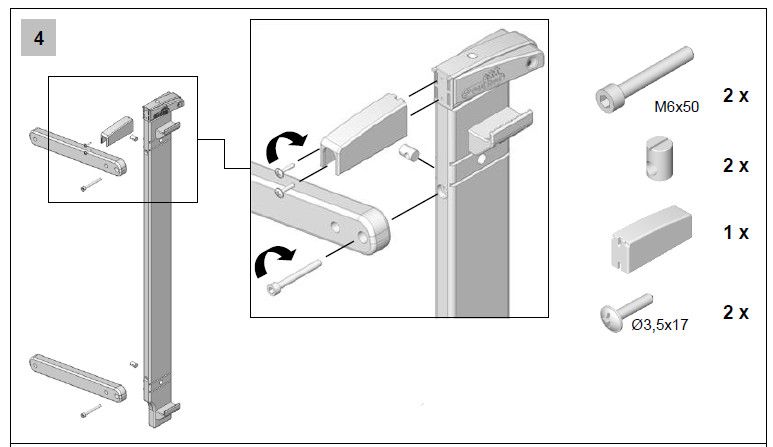 4

M6x50

2 x

2 x

1 x

Ø3,5x17

2 x