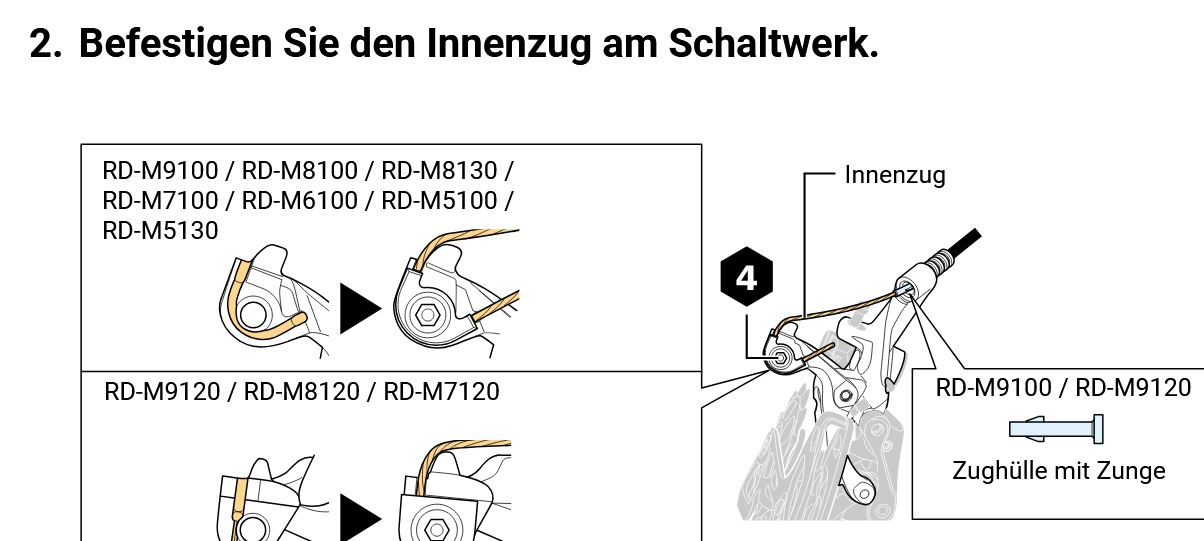 2. Befestigen Sie den Innenzug am Schaltwerk.

RD-M9100 / RD-M8100 / RD-M8130 / RD-M7100 / RD-M6100 / RD-M5100 / RD-M5130

RD-M9120 / RD-M8120 / RD-M7120

Innenzug

4

RD-M9100 / RD-M9120

Zughülle mit Zunge