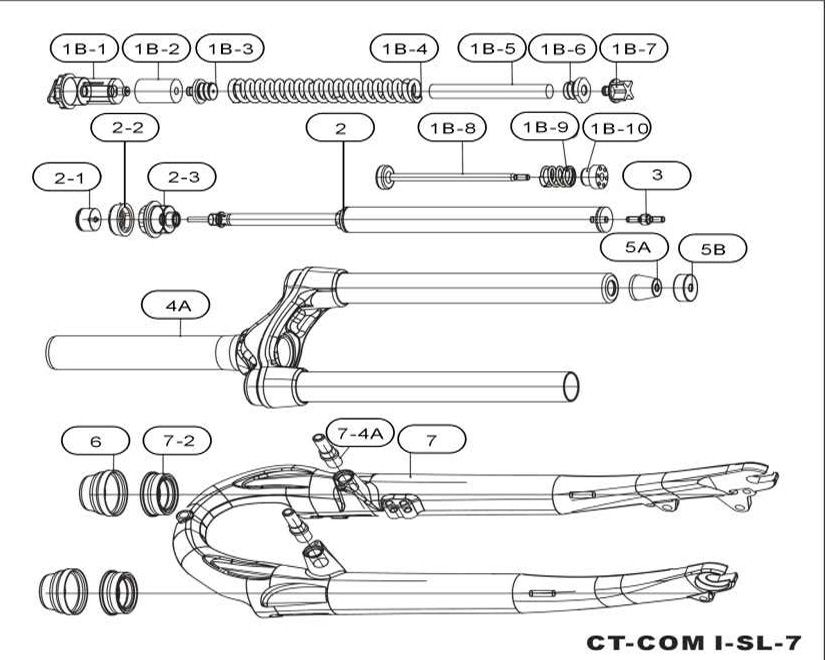 1B-1 1B-2 1B-3 1B-4 1B-5 1B-6 1B-7

2-2 2 1B-8 1B-9 1B-10

2-1 2-3 3

5A 5B

4A

6 7-2 7-4A 7

CT-COM I-SL-7