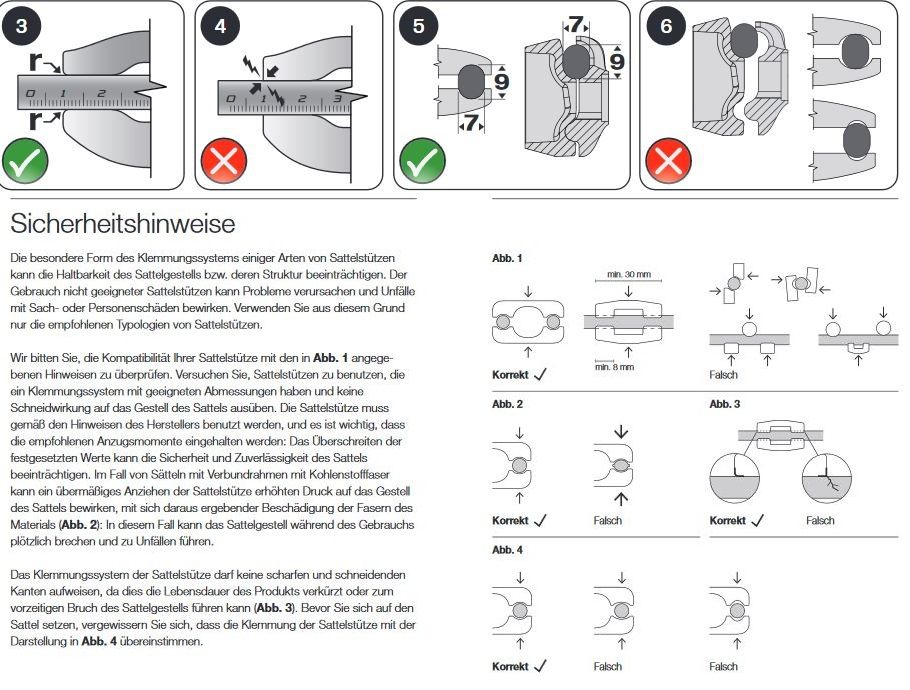 3

r

0 1 2

r

4

0 1 2 3

5

7

9

9

7

6

Sicherheitshinweise

Die besondere Form des Klemmungssystems einiger Arten von Sattelstützen kann die Haltbarkeit des Sattelgestells bzw. deren Struktur beeinträchtigen. Der Gebrauch nicht geeigneter Sattelstützen kann Probleme verursachen und Unfälle mit Sach- oder Personenschäden bewirken. Verwenden Sie aus diesem Grund nur die empfohlenen Typologien von Sattelstützen.

Wir bitten Sie, die Kompatibilität Ihrer Sattelstütze mit den in **Abb. 1** angegebenen Hinweisen zu überprüfen. Versuchen Sie, Sattelstützen zu benutzen, die ein Klemmungssystem mit geeigneten Abmessungen haben und keine Schneidwirkung auf das Gestell des Sattels ausüben. Die Sattelstütze muss gemäß den Hinweisen des Herstellers benutzt werden, und es ist wichtig, dass die empfohlenen Anzugsmomente eingehalten werden: Das Überschreiten der festgesetzten Werte kann die Sicherheit und Zuverlässigkeit des Sattels beeinträchtigen. Im Fall von Sätteln mit Verbundrahmen mit Kohlenstofffaser kann ein übermäßiges Anziehen der Sattelstütze erhöhten Druck auf das Gestell des Sattels bewirken, mit sich daraus ergebender Beschädigung der Fasern des Materials (**Abb. 2**): In diesem Fall kann das Sattelgestell während des Gebrauchs plötzlich brechen und zu Unfällen führen.

Das Klemmungssystem der Sattelstütze darf keine scharfen und schneidenden Kanten aufweisen, da dies die Lebensdauer des Produkts verkürzt oder zum vorzeitigen Bruch des Sattelgestells führen kann (**Abb. 3**). Bevor Sie sich auf den Sattel setzen, vergewissern Sie sich, dass die Klemmung der Sattelstütze mit der Darstellung in **Abb. 4** übereinstimmen.

Abb. 1

min. 30 mm

min. 8 mm

Korrekt ✓

Falsch

Abb. 2

Korrekt ✓

Falsch

Abb. 3

Korrekt ✓

Falsch

Abb. 4

Korrekt ✓

Falsch

Falsch