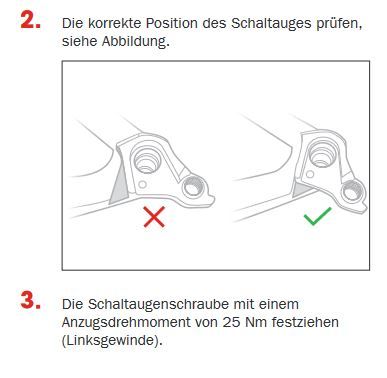 2. Die korrekte Position des Schaltauges prüfen, siehe Abbildung.

3. Die Schaltaugenschraube mit einem Anzugsdrehmoment von 25 Nm festziehen (Linksgewinde).