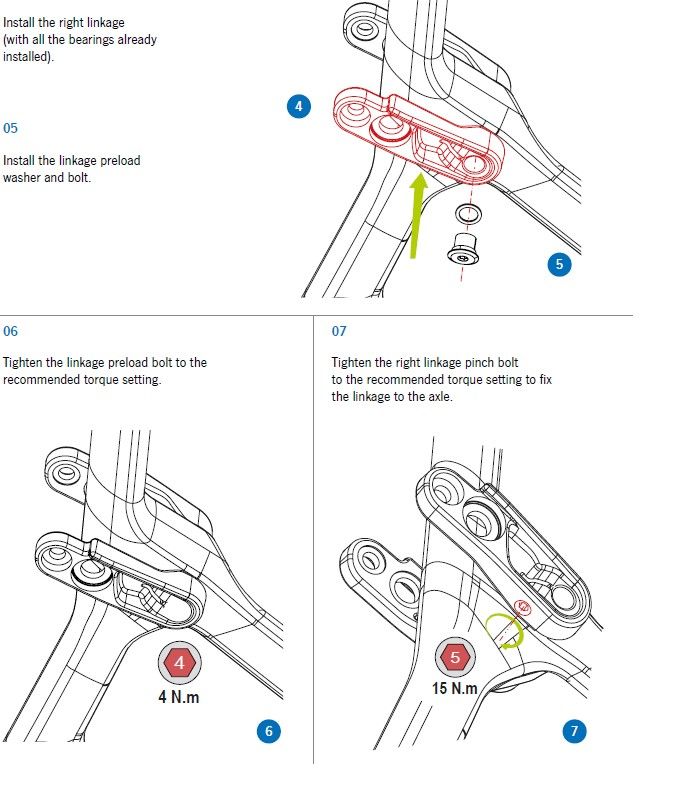 Install the right linkage (with all the bearings already installed).

05

Install the linkage preload washer and bolt.

4

5

06

Tighten the linkage preload bolt to the recommended torque setting.

4

4 N.m

6

07

Tighten the right linkage pinch bolt to the recommended torque setting to fix the linkage to the axle.

5

15 N.m

7