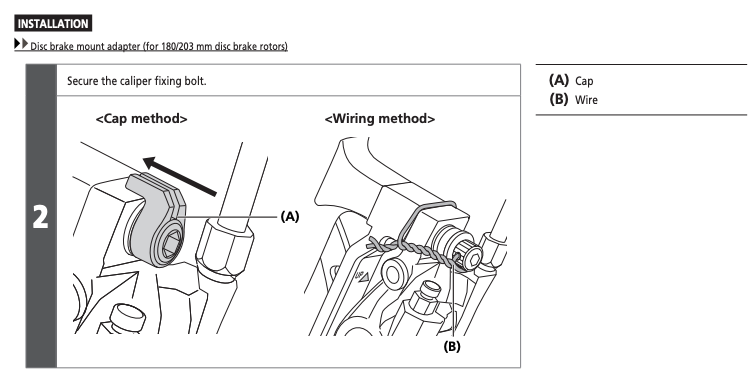 INSTALLATION

Disc brake mount adapter (for 180/203 mm disc brake rotors)

2

Secure the caliper fixing bolt.

<Cap method>

(A)

<Wiring method>

(B)

(A) Cap
(B) Wire