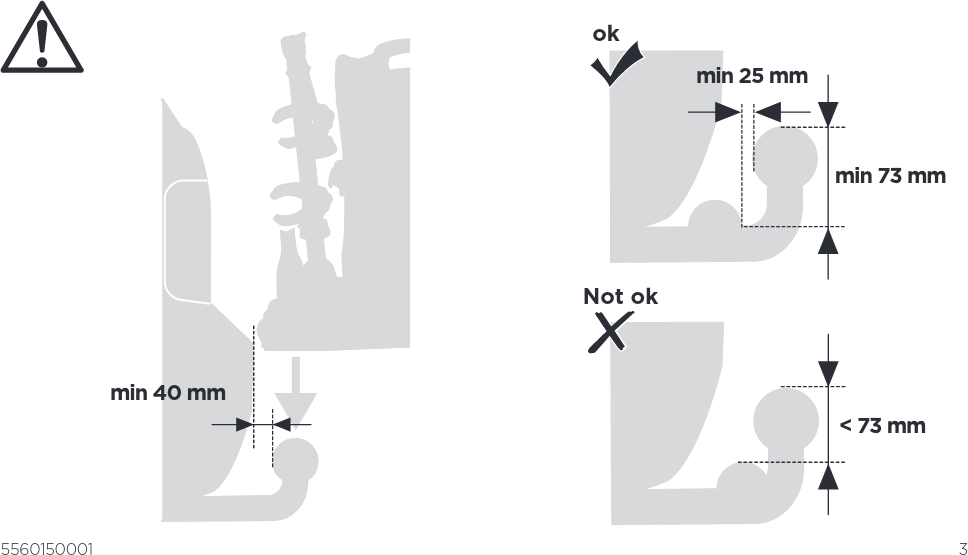 min 40 mm

ok

min 25 mm

min 73 mm

Not ok

< 73 mm

5560150001

3