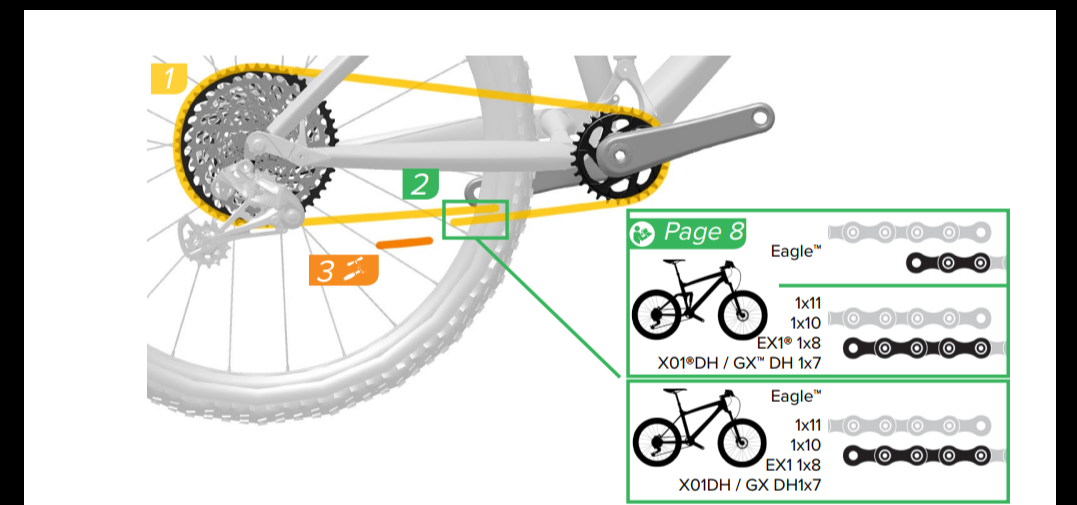 1

2

3

Page 8

Eagle™

1x11
1x10
EX1® 1x8
X01®DH / GX™ DH 1x7

Eagle™
1x11
1x10
EX1 1x8
X01DH / GX DH1x7