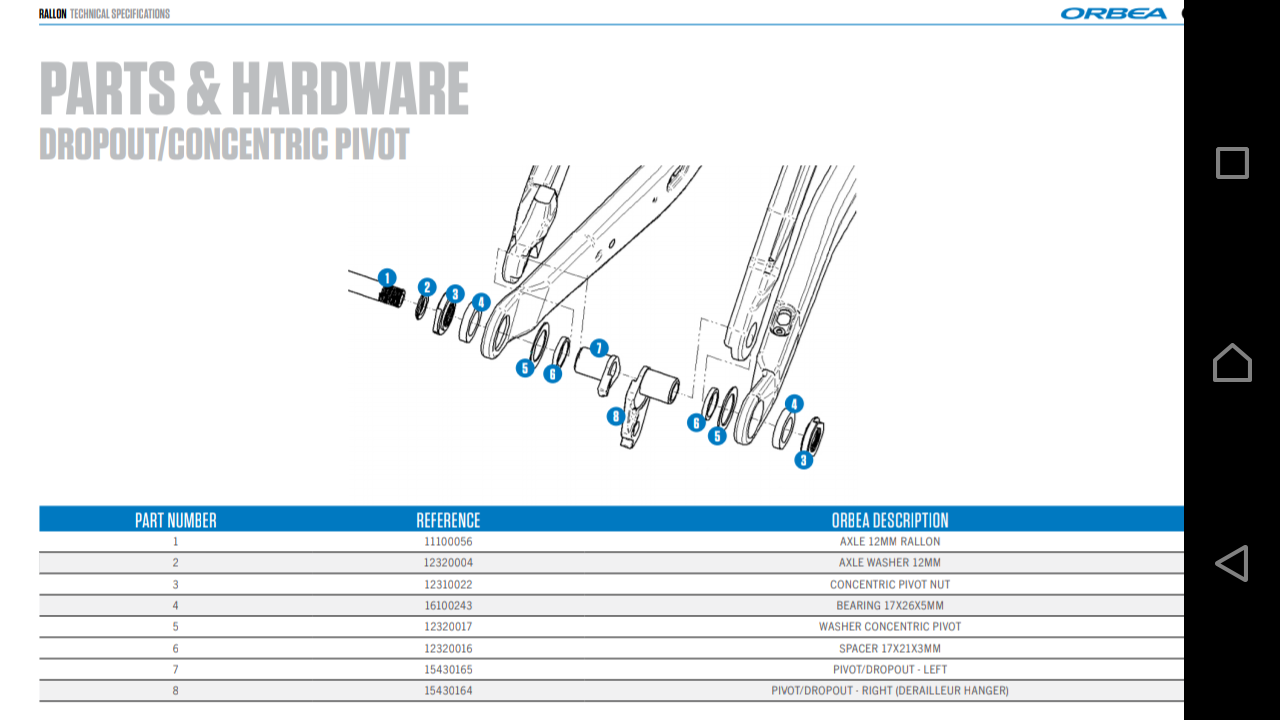 RALLON TECHNICAL SPECIFICATIONS

ORBEA

PARTS & HARDWARE
DROPOUT/CONCENTRIC PIVOT

1
2
3
4
5
6
7
8
6
5
4
3

| PART NUMBER | REFERENCE | ORBEA DESCRIPTION |
|---|---|---|
| 1 | 11100056 | AXLE 12MM RALLON |
| 2 | 12320004 | AXLE WASHER 12MM |
| 3 | 12310022 | CONCENTRIC PIVOT NUT |
| 4 | 16100243 | BEARING 17X26X5MM |
| 5 | 12320017 | WASHER CONCENTRIC PIVOT |
| 6 | 12320016 | SPACER 17X21X3MM |
| 7 | 15430165 | PIVOT/DROPOUT - LEFT |
| 8 | 15430164 | PIVOT/DROPOUT - RIGHT (DERAILLEUR HANGER) |