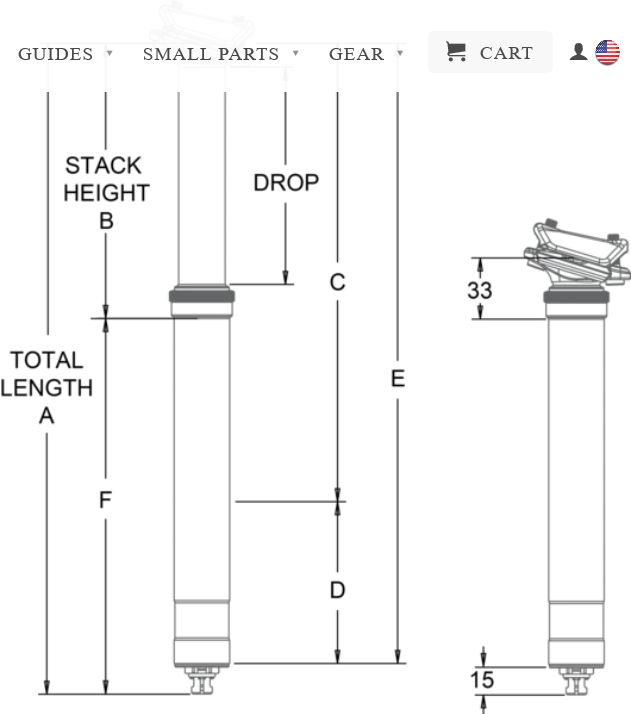 GUIDES SMALL PARTS GEAR CART

STACK HEIGHT B

DROP

C

33

TOTAL LENGTH A

E

F

D

15