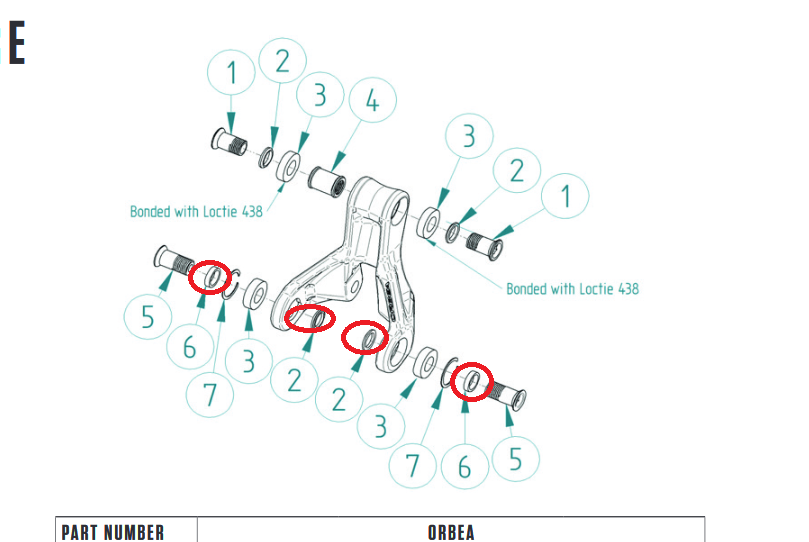 E

1 2 3 4

3 2 1

Bonded with Loctie 438

Bonded with Loctie 438

5 6 7 3 2 2 3 7 6 5

| PART NUMBER | ORBEA |
|---|---|