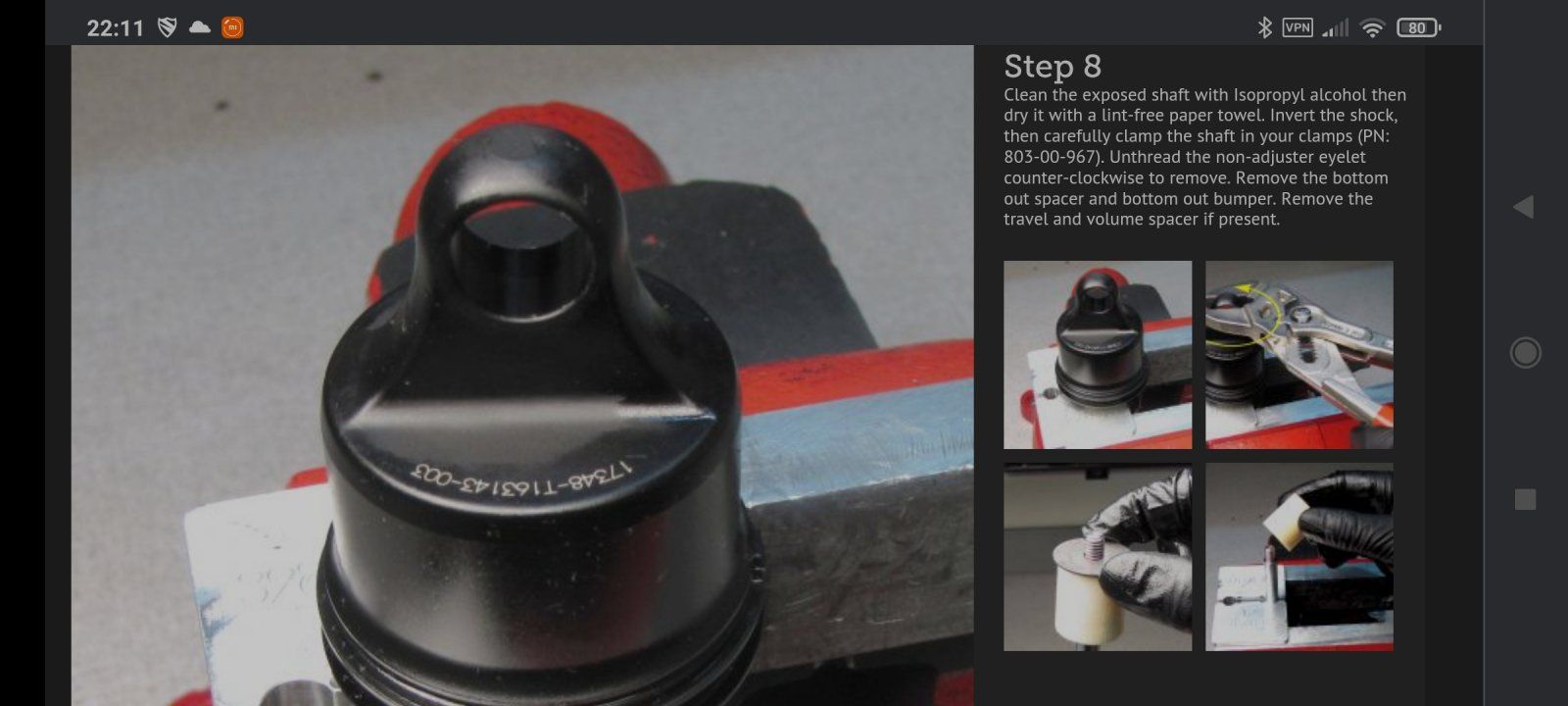 22:11

VPN 80

17348-T163143-003

Step 8
Clean the exposed shaft with Isopropyl alcohol then dry it with a lint-free paper towel. Invert the shock, then carefully clamp the shaft in your clamps (PN: 803-00-967). Unthread the non-adjuster eyelet counter-clockwise to remove. Remove the bottom out spacer and bottom out bumper. Remove the travel and volume spacer if present.