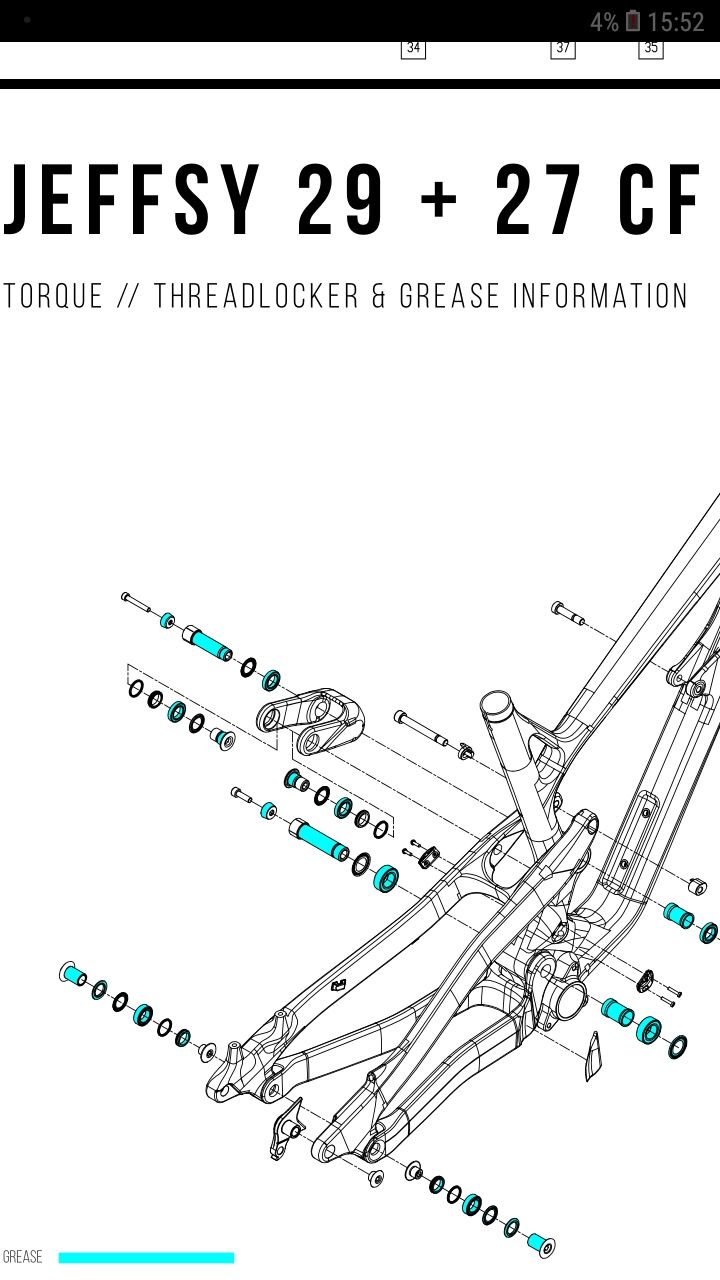 4% 15:52

34 37 35

JEFFSY 29 + 27 CF

TORQUE // THREADLOCKER & GREASE INFORMATION

GREASE