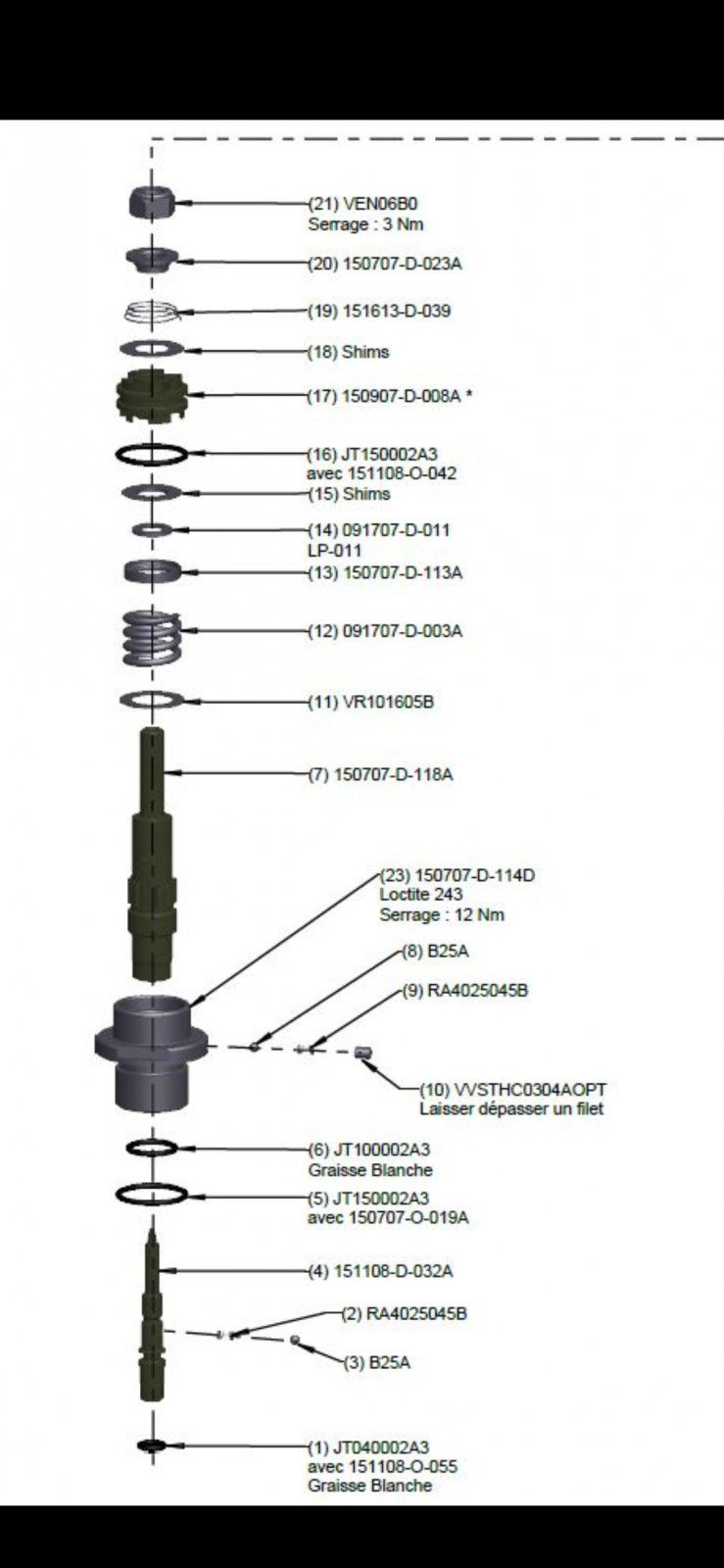 (21) VEN06B0
Serrage : 3 Nm

(20) 150707-D-023A

(19) 151613-D-039

(18) Shims

(17) 150907-D-008A *

(16) JT150002A3
avec 151108-O-042

(15) Shims

(14) 091707-D-011
LP-011

(13) 150707-D-113A

(12) 091707-D-003A

(11) VR101605B

(7) 150707-D-118A

(23) 150707-D-114D
Loctite 243
Serrage : 12 Nm

(8) B25A

(9) RA4025045B

(10) VVSTHC0304AOPT
Laisser dépasser un filet

(6) JT100002A3
Graisse Blanche

(5) JT150002A3
avec 150707-O-019A

(4) 151108-D-032A

(2) RA4025045B

(3) B25A

(1) JT040002A3
avec 151108-O-055
Graisse Blanche