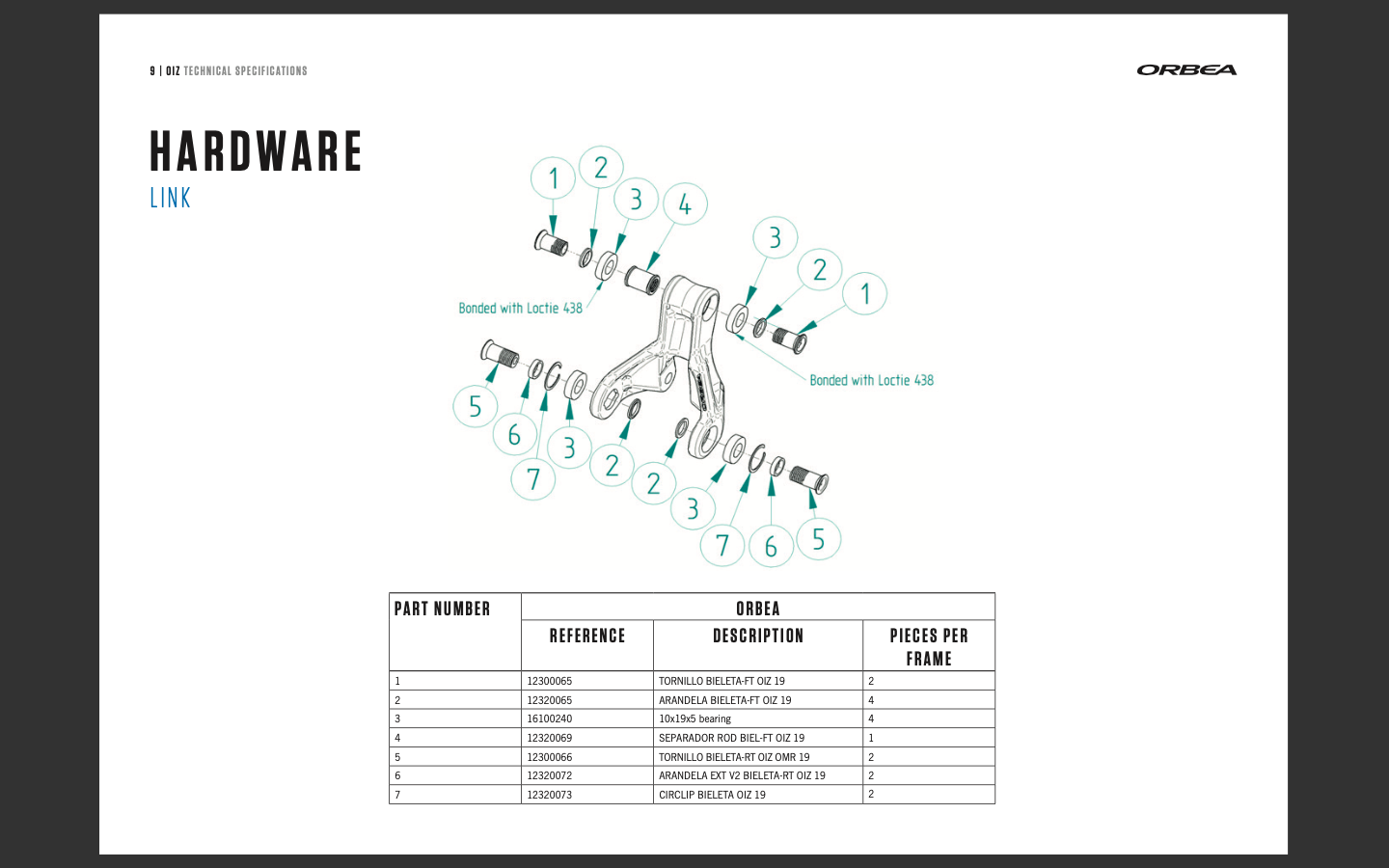 9 | OIZ TECHNICAL SPECIFICATIONS

ORBEA

HARDWARE
LINK

1 2 3 4

3 2 1

Bonded with Loctie 438

Bonded with Loctie 438

5 6 7 3 2

2 3 7 6 5

| PART NUMBER | ORBEA | | |
|---|---|---|---|
| | REFERENCE | DESCRIPTION | PIECES PER FRAME |
| 1 | 12300065 | TORNILLO BIELETA-FT OIZ 19 | 2 |
| 2 | 12320065 | ARANDELA BIELETA-FT OIZ 19 | 4 |
| 3 | 16100240 | 10x19x5 bearing | 4 |
| 4 | 12320069 | SEPARADOR ROD BIEL-FT OIZ 19 | 1 |
| 5 | 12300066 | TORNILLO BIELETA-RT OIZ OMR 19 | 2 |
| 6 | 12320072 | ARANDELA EXT V2 BIELETA-RT OIZ 19 | 2 |
| 7 | 12320073 | CIRCLIP BIELETA OIZ 19 | 2 |