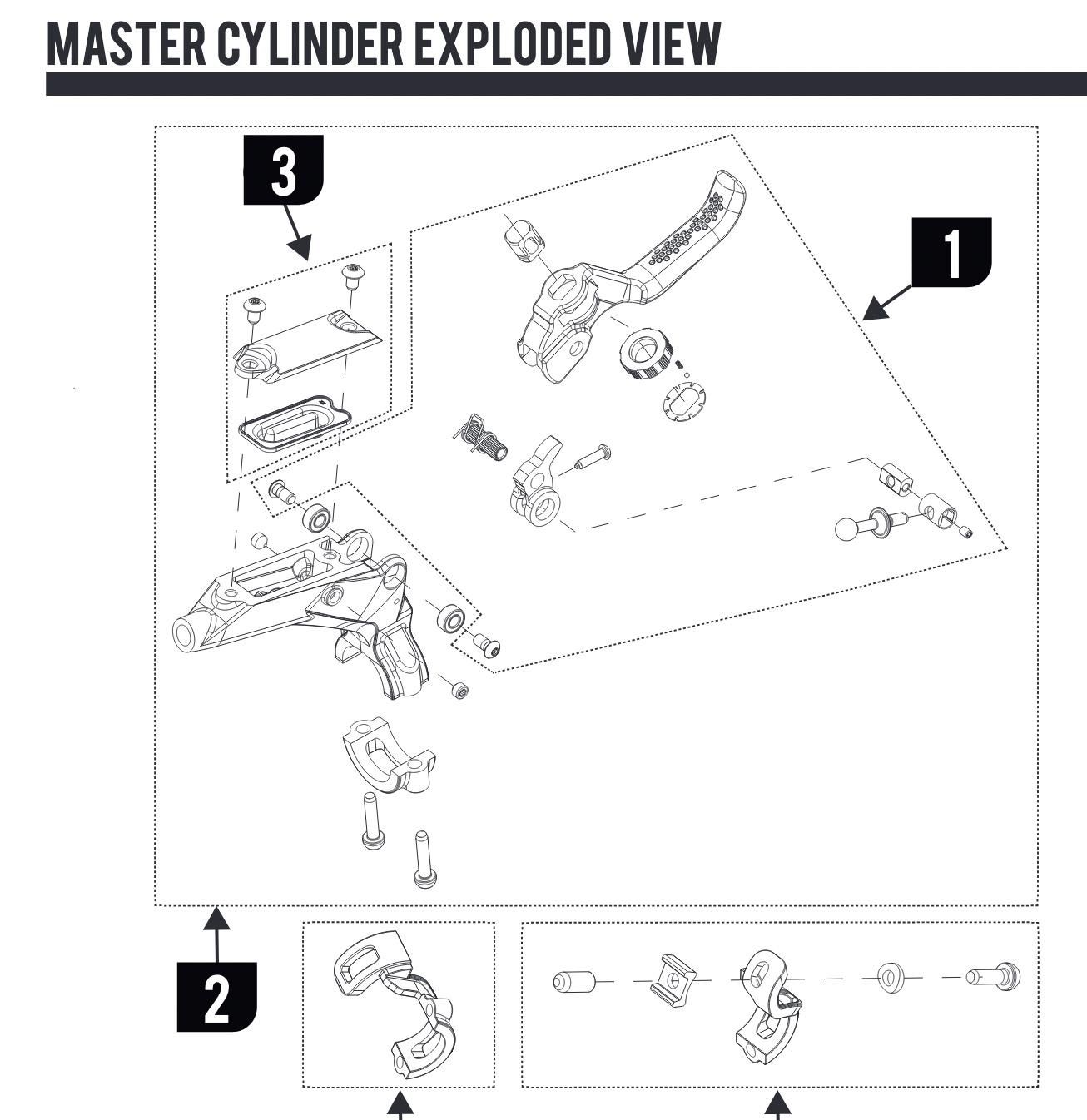 MASTER CYLINDER EXPLODED VIEW

3

1

2