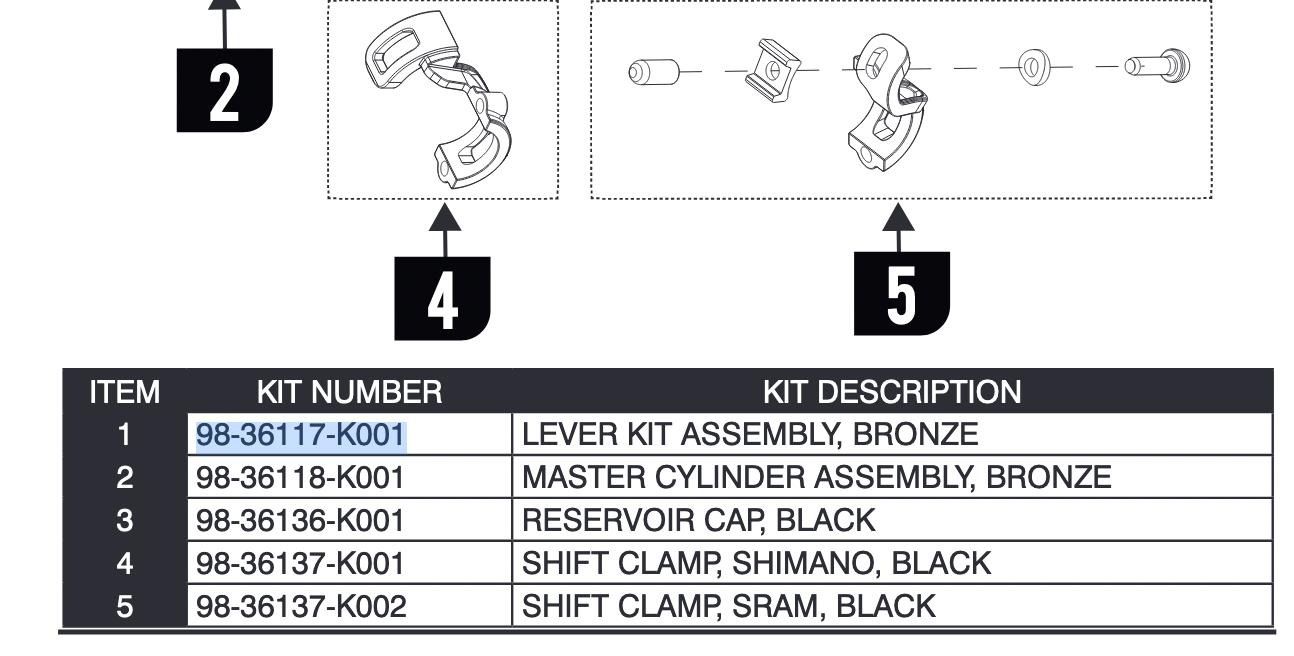 2

4

5

| ITEM | KIT NUMBER | KIT DESCRIPTION |
|---|---|---|
| 1 | 98-36117-K001 | LEVER KIT ASSEMBLY, BRONZE |
| 2 | 98-36118-K001 | MASTER CYLINDER ASSEMBLY, BRONZE |
| 3 | 98-36136-K001 | RESERVOIR CAP, BLACK |
| 4 | 98-36137-K001 | SHIFT CLAMP, SHIMANO, BLACK |
| 5 | 98-36137-K002 | SHIFT CLAMP, SRAM, BLACK |