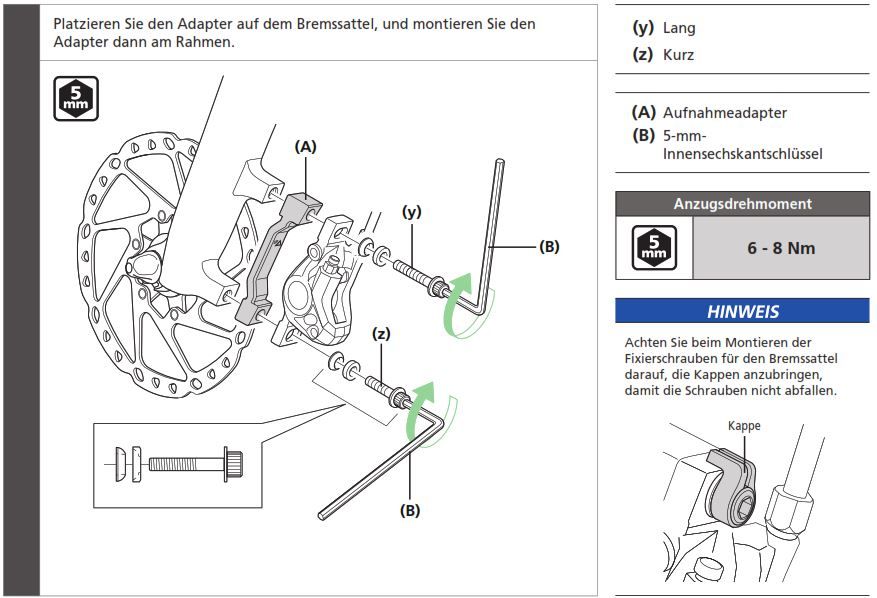 Platzieren Sie den Adapter auf dem Bremssattel, und montieren Sie den Adapter dann am Rahmen.

5 mm

(A)

(y)

(B)

(z)

(B)

(y) Lang
(z) Kurz

(A) Aufnahmeadapter
(B) 5-mm-Innensechskantschlüssel

| Anzugsdrehmoment | |
|---|---|
| 5 mm | 6 - 8 Nm |

HINWEIS

Achten Sie beim Montieren der Fixierschrauben für den Bremssattel darauf, die Kappen anzubringen, damit die Schrauben nicht abfallen.

Kappe