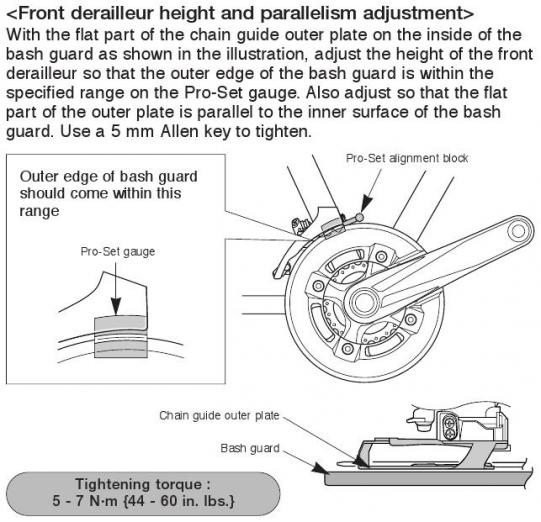 <Front derailleur height and parallelism adjustment>
With the flat part of the chain guide outer plate on the inside of the bash guard as shown in the illustration, adjust the height of the front derailleur so that the outer edge of the bash guard is within the specified range on the Pro-Set gauge. Also adjust so that the flat part of the outer plate is parallel to the inner surface of the bash guard. Use a 5 mm Allen key to tighten.

Outer edge of bash guard should come within this range

Pro-Set gauge

Pro-Set alignment block

Chain guide outer plate

Bash guard

Tightening torque :
5 - 7 N·m {44 - 60 in. lbs.}