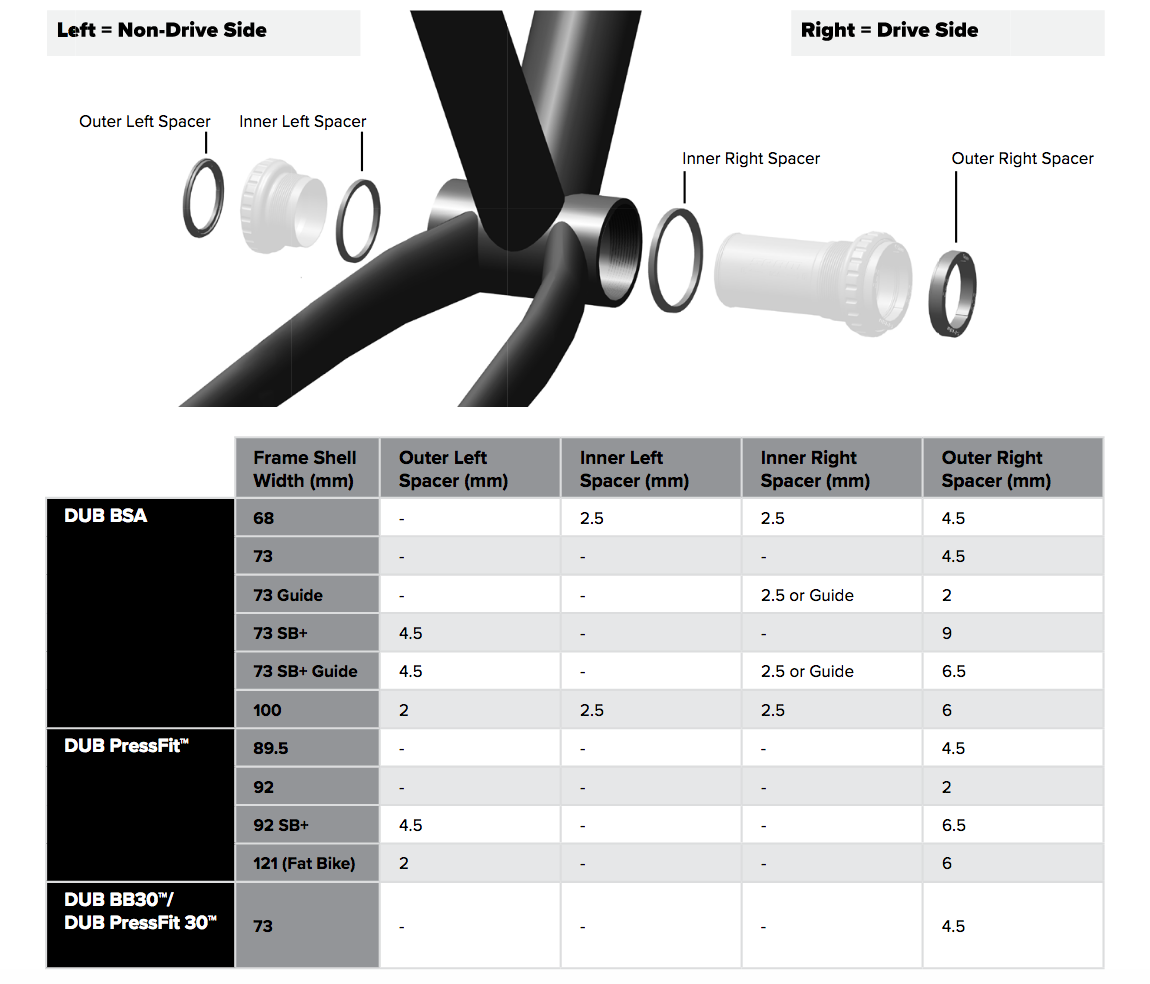 Left = Non-Drive Side

Right = Drive Side

Outer Left Spacer

Inner Left Spacer

Inner Right Spacer

Outer Right Spacer

| | Frame Shell Width (mm) | Outer Left Spacer (mm) | Inner Left Spacer (mm) | Inner Right Spacer (mm) | Outer Right Spacer (mm) |
|---|---|---|---|---|---|
| DUB BSA | 68 | - | 2.5 | 2.5 | 4.5 |
| | 73 | - | - | - | 4.5 |
| | 73 Guide | - | - | 2.5 or Guide | 2 |
| | 73 SB+ | 4.5 | - | - | 9 |
| | 73 SB+ Guide | 4.5 | - | 2.5 or Guide | 6.5 |
| | 100 | 2 | 2.5 | 2.5 | 6 |
| DUB PressFit™ | 89.5 | - | - | - | 4.5 |
| | 92 | - | - | - | 2 |
| | 92 SB+ | 4.5 | - | - | 6.5 |
| | 121 (Fat Bike) | 2 | - | - | 6 |
| DUB BB30™/ DUB PressFit 30™ | 73 | - | - | - | 4.5 |