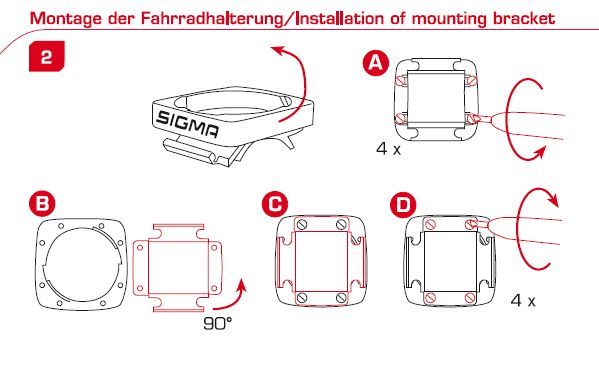 Montage der Fahrradhalterung/Installation of mounting bracket

2

SIGMA

A

4 x

B

90°

C

D

4 x