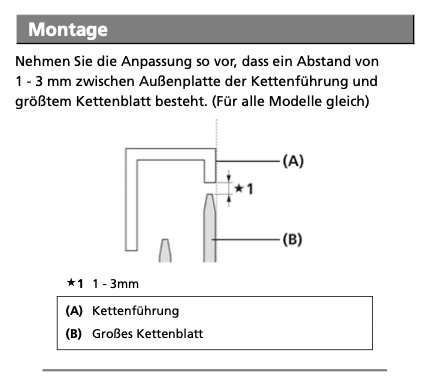 Montage

Nehmen Sie die Anpassung so vor, dass ein Abstand von 1 - 3 mm zwischen Außenplatte der Kettenführung und größtem Kettenblatt besteht. (Für alle Modelle gleich)

(A)

★1

(B)

★1 1 - 3mm

(A) Kettenführung

(B) Großes Kettenblatt