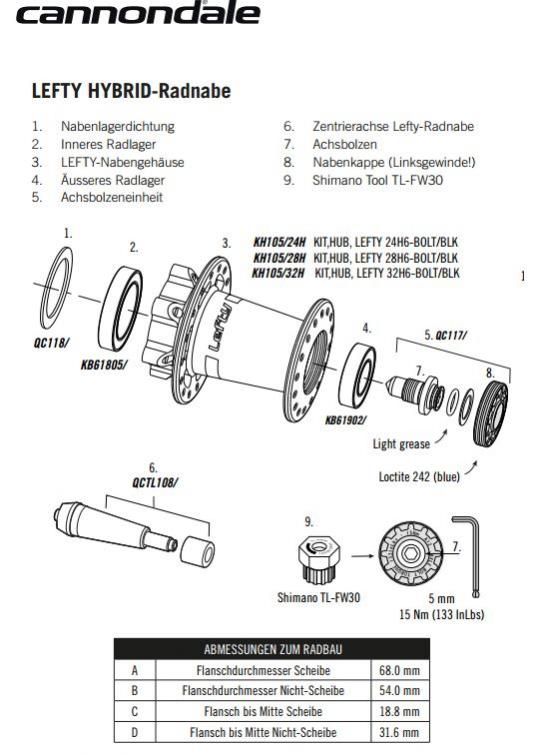 cannondale

LEFTY HYBRID-Radnabe

1. Nabenlagerdichtung
2. Inneres Radlager
3. LEFTY-Nabengehäuse
4. Äusseres Radlager
5. Achsbolzeneinheit

6. Zentrierachse Lefty-Radnabe
7. Achsbolzen
8. Nabenkappe (Linksgewinde!)
9. Shimano Tool TL-FW30

1.
2.
3.
KH105/24H KIT,HUB, LEFTY 24H6-BOLT/BLK
KH105/28H KIT,HUB, LEFTY 28H6-BOLT/BLK
KH105/32H KIT,HUB, LEFTY 32H6-BOLT/BLK
1
QC118/
KB61805/
Lefty
4.
5. QC117/
7.
8.
KB61902/
Light grease
Loctite 242 (blue)
6.
QCTL108/
9.
7.
Shimano TL-FW30
5 mm
15 Nm (133 InLbs)

| ABMESSUNGEN ZUM RADBAU | | |
|---|---|---|
| A | Flanschdurchmesser Scheibe | 68.0 mm |
| B | Flanschdurchmesser Nicht-Scheibe | 54.0 mm |
| C | Flansch bis Mitte Scheibe | 18.8 mm |
| D | Flansch bis Mitte Nicht-Scheibe | 31.6 mm |