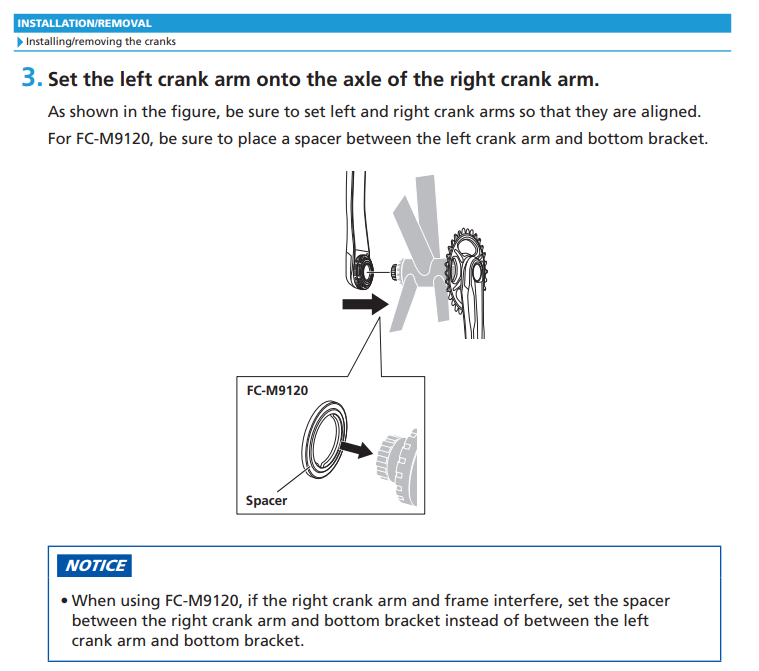 INSTALLATION/REMOVAL

Installing/removing the cranks

3. Set the left crank arm onto the axle of the right crank arm.

As shown in the figure, be sure to set left and right crank arms so that they are aligned.
For FC-M9120, be sure to place a spacer between the left crank arm and bottom bracket.

FC-M9120

Spacer

NOTICE

• When using FC-M9120, if the right crank arm and frame interfere, set the spacer between the right crank arm and bottom bracket instead of between the left crank arm and bottom bracket.