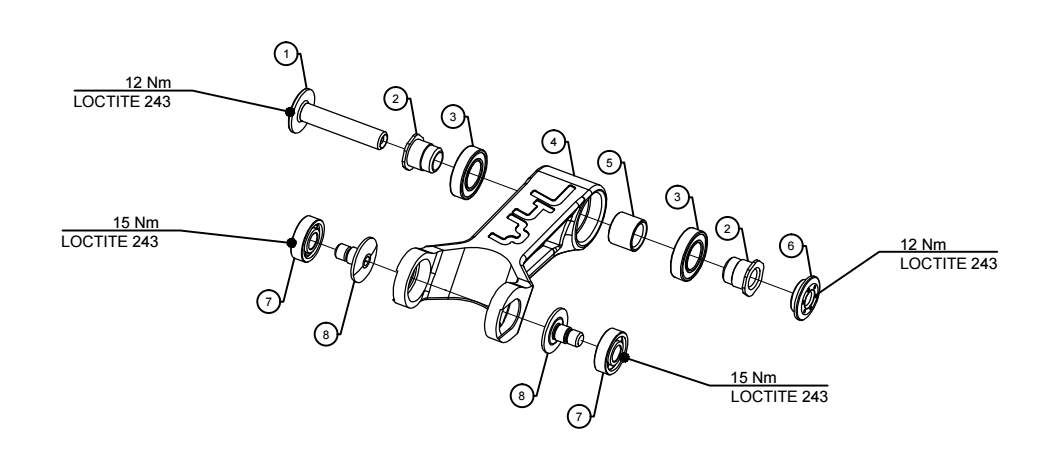 12 Nm
LOCTITE 243

1

2

3

4

5

3

2

6

12 Nm
LOCTITE 243

15 Nm
LOCTITE 243

7

8

8

7

15 Nm
LOCTITE 243