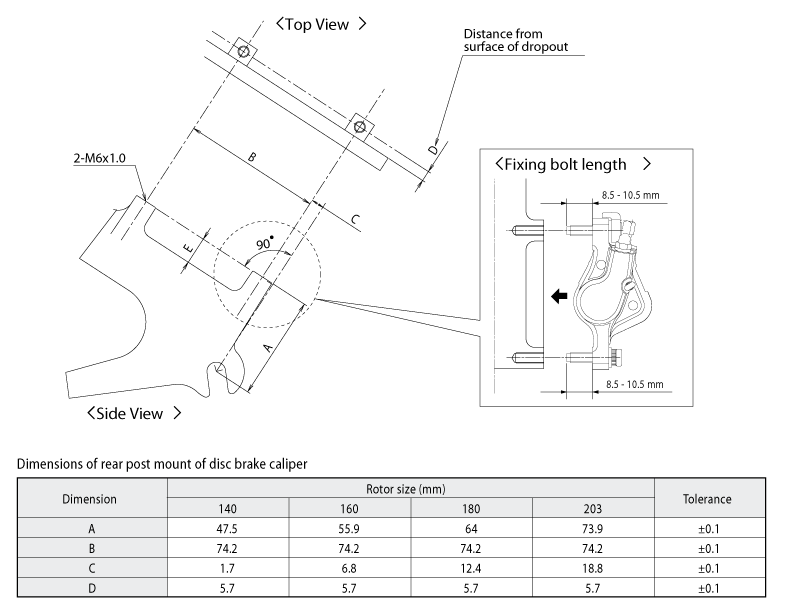 〈Top View 〉

Distance from surface of dropout

2-M6x1.0

B

D

C

E

90°

A

〈Side View 〉

〈Fixing bolt length 〉

8.5 - 10.5 mm

8.5 - 10.5 mm

Dimensions of rear post mount of disc brake caliper

| Dimension | Rotor size (mm) | | | | Tolerance |
|---|---|---|---|---|---|
| | 140 | 160 | 180 | 203 | |
| A | 47.5 | 55.9 | 64 | 73.9 | ±0.1 |
| B | 74.2 | 74.2 | 74.2 | 74.2 | ±0.1 |
| C | 1.7 | 6.8 | 12.4 | 18.8 | ±0.1 |
| D | 5.7 | 5.7 | 5.7 | 5.7 | ±0.1 |